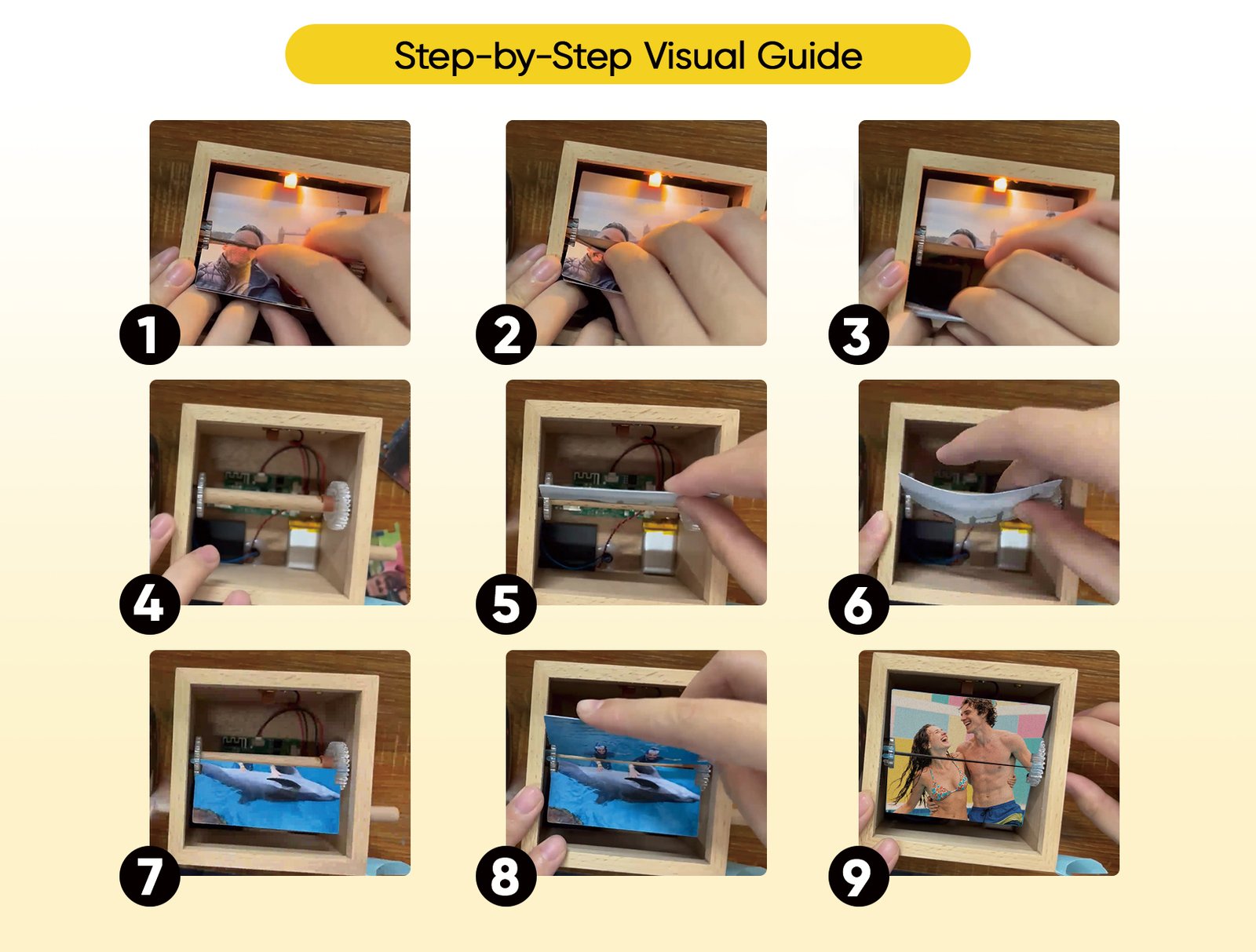 Step-by-Step Visual Guide

1

2

3

4

5

6

7

8

9